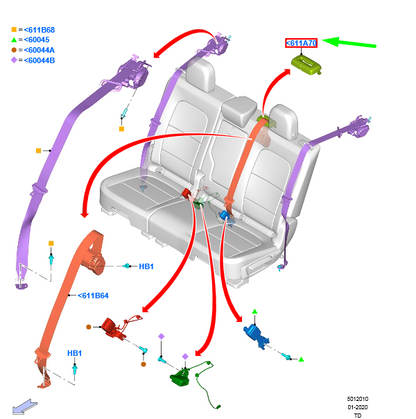 = <611B68
= <60045
= <60044A
= <60044B

<611A70

HB1

<611B64

HB1

5012010
01-2020
TD