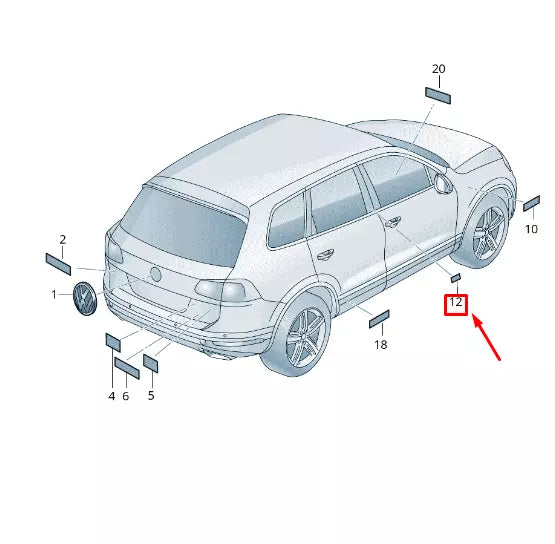 20
2
1
10
12
18
4
6
5