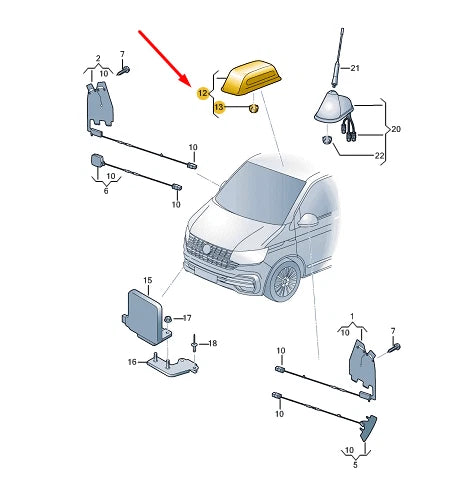 2
10
7
12
13
21
20
22
10
10
6
10
15
17
18
16
1
10
7
10
10
10
5