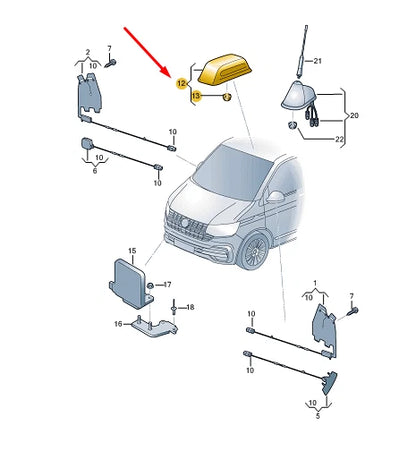 2
10
7
12
13
21
20
22
10
10
6
10
15
17
18
16
1
10
7
10
10
10
5