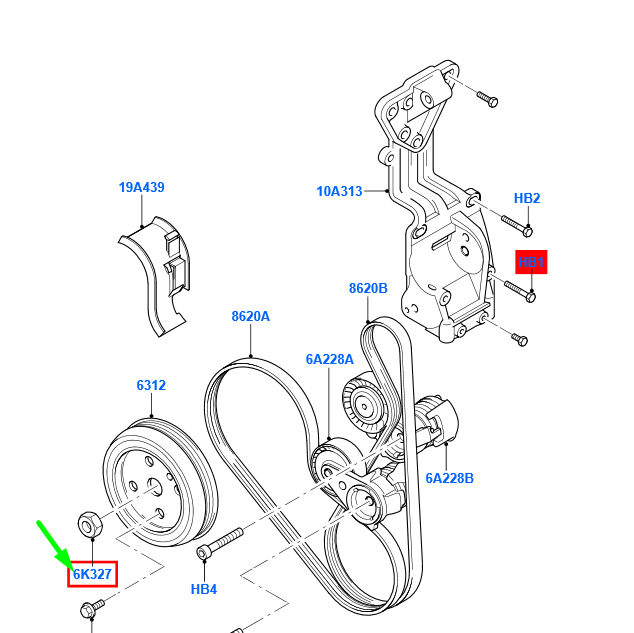 19A439
10A313
HB2
HB1
8620B
8620A
6A228A
6312
6A228B
6K327
HB4