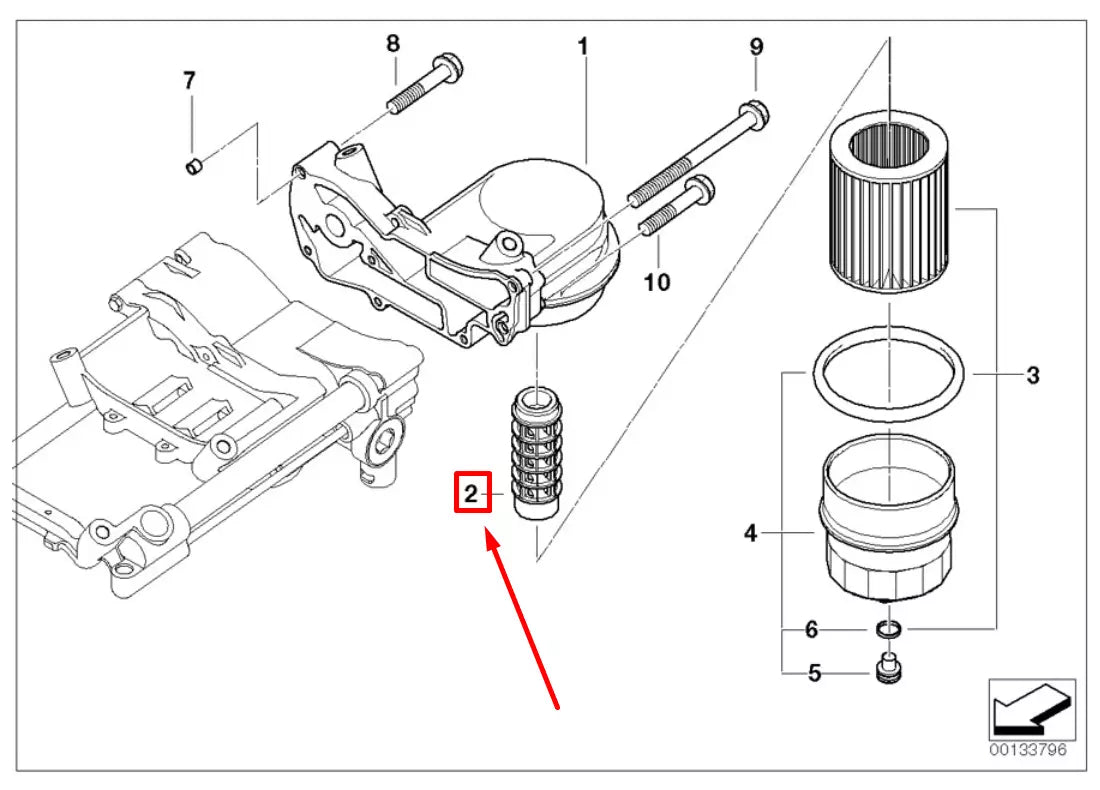 8
1
9
7
10
3
2
4
6
5
00133796