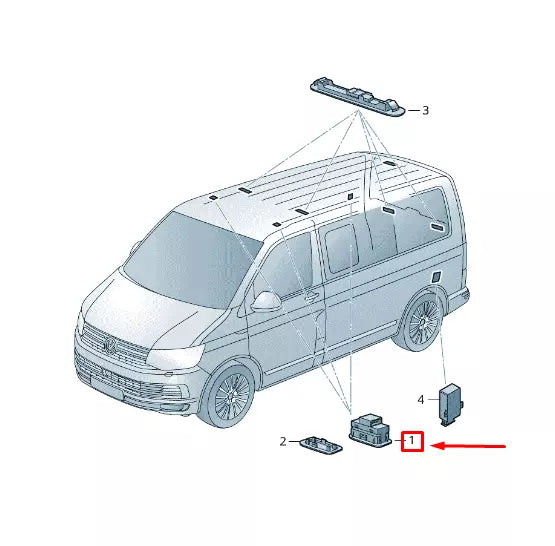 3
4
2
1