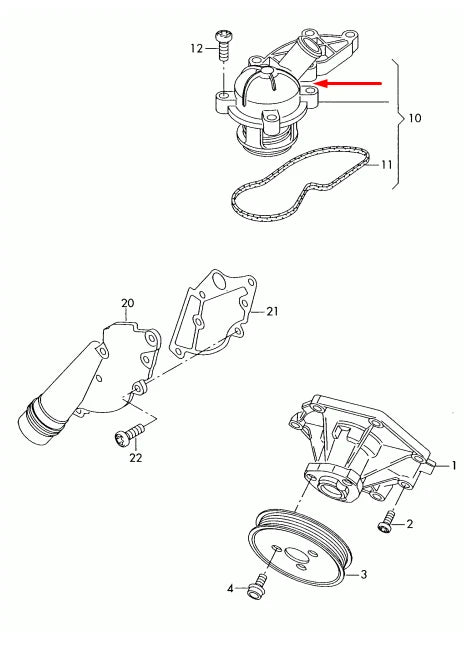 12
10
11
20
21
22
1
2
3
4