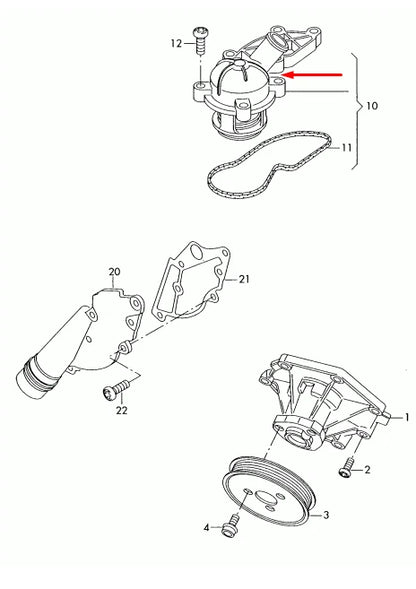 12
10
11
20
21
22
1
2
3
4