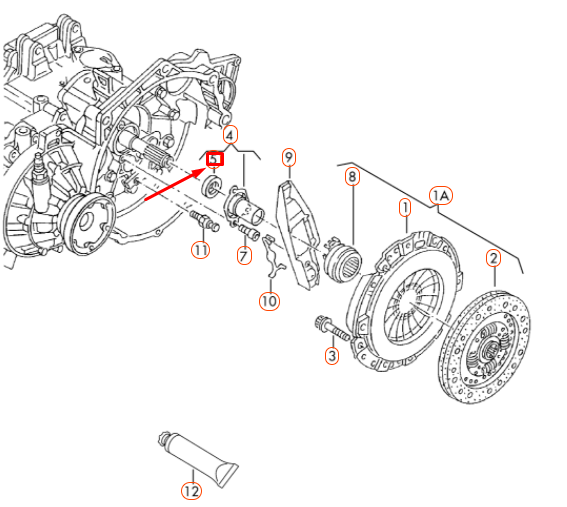 4
5
9
8
1A
1
2
11
7
10
3
12