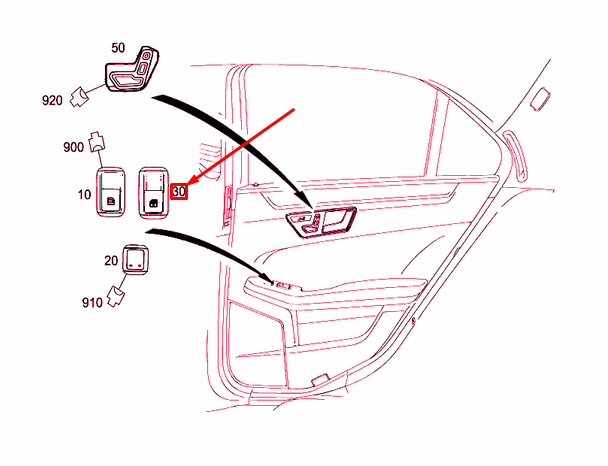 50
920
900
10
30
20
910