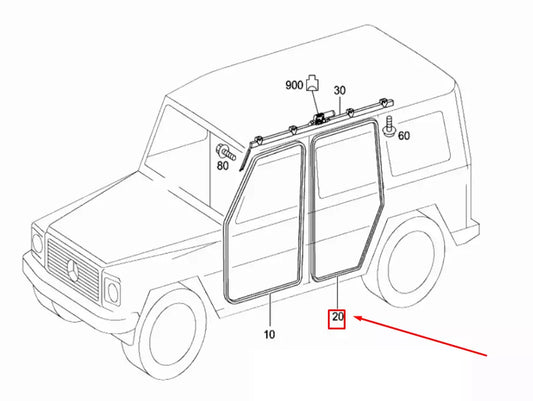 900
30
60
80
10
20