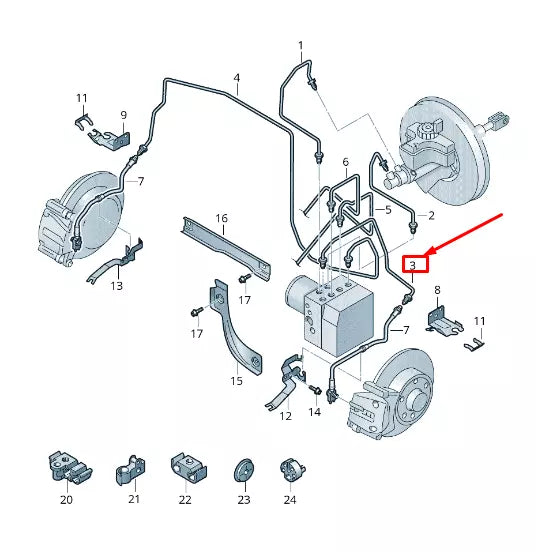 1
4
11
9
6
7
5
2
16
3
13
17
8
17
7
11
15
12
14
20
21
22
23
24