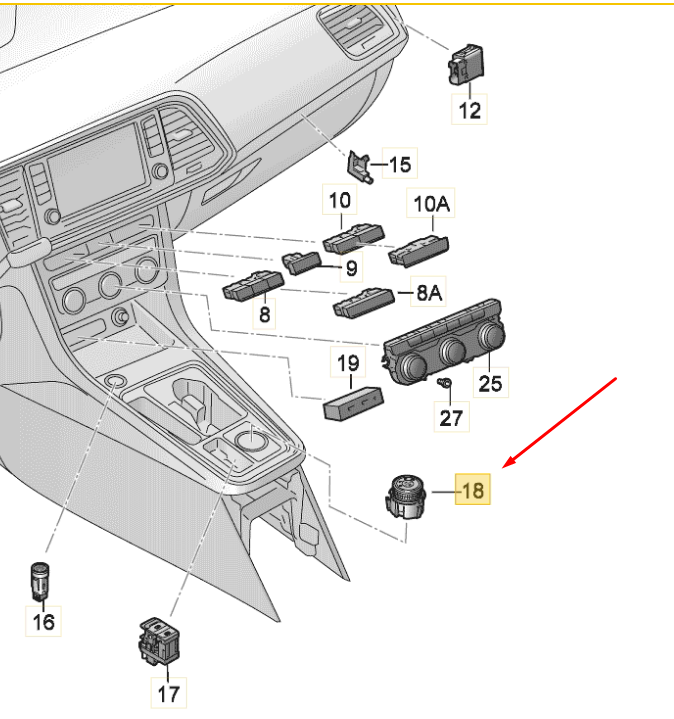 12
15
10
10A
9
8
8A
19
25
27
18
16
17