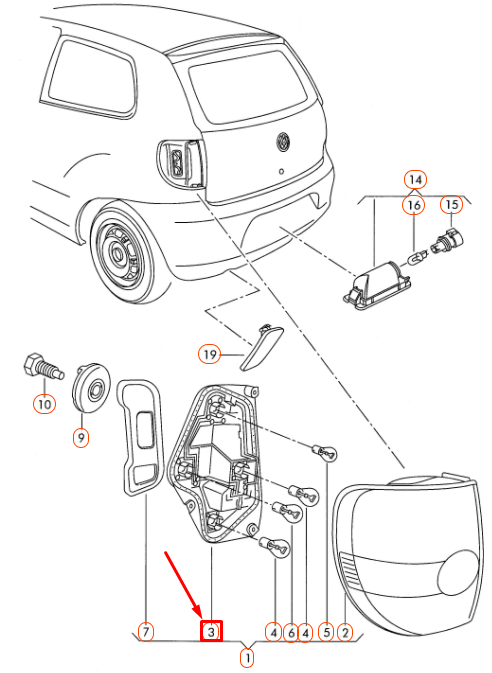 14
16
15
19
10
9
7
3
4
6
4
5
2
1