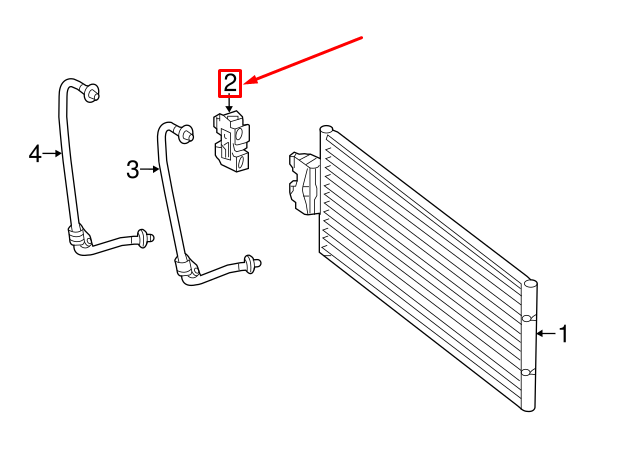 2
4
3
1