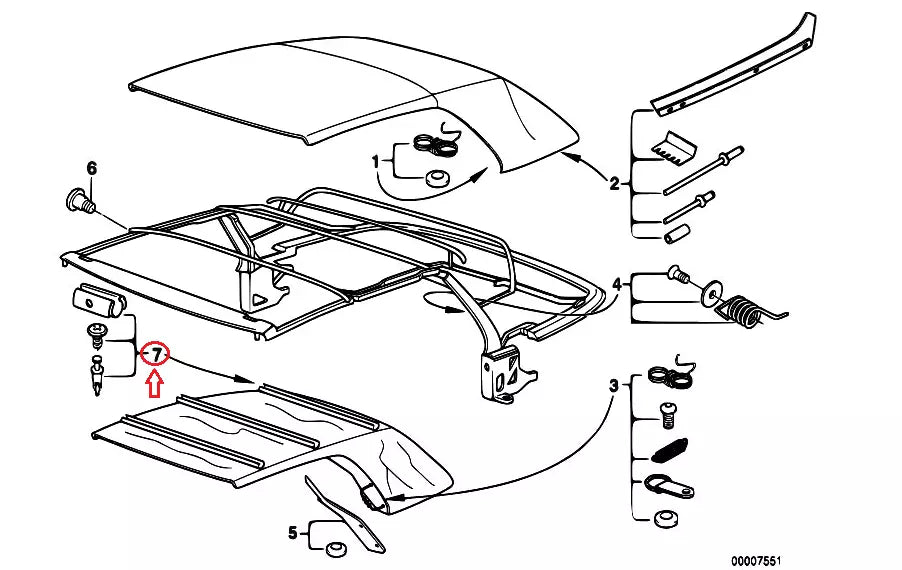 6
1
2
4
7
3
5
00007551