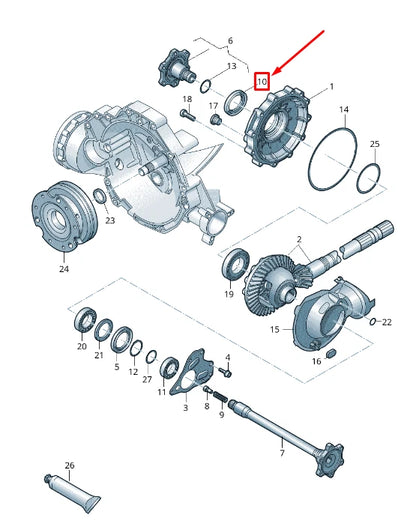 6
13
10
1
18
17
14
25
23
24
2
19
15
22
16
20
21
5
12
27
11
3
4
8
9
7
26