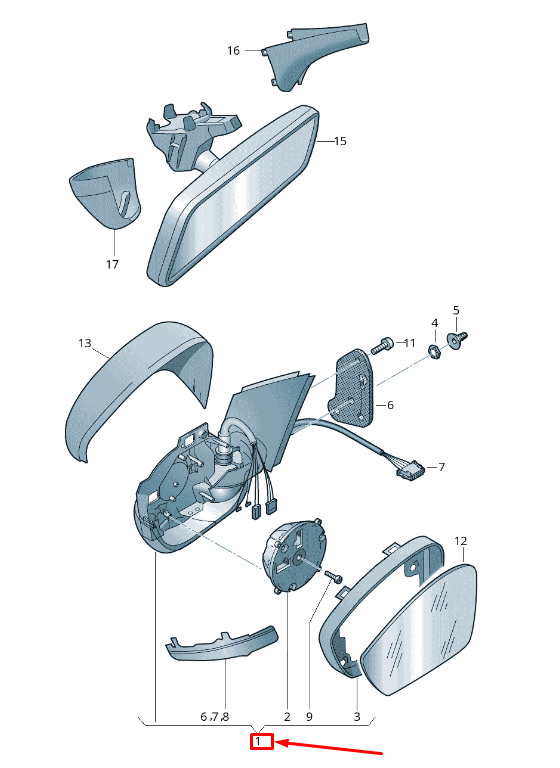 16
15
17
13
11
4
5
6
7
12
6,7,8
2
9
3
1