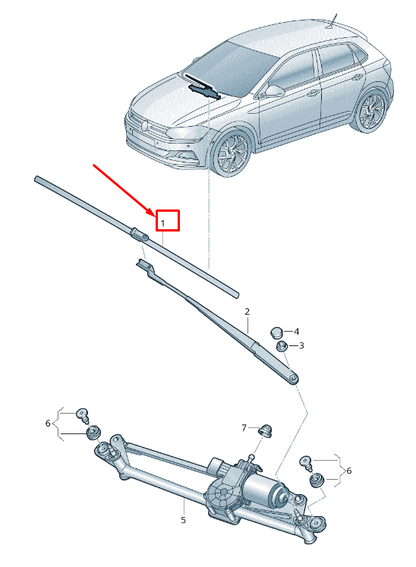 1
2
4
3
6
7
6
5