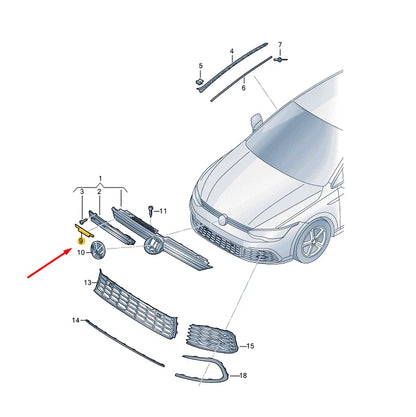 4
7
5
6
1
3
2
11
9
10
13
14
15
18