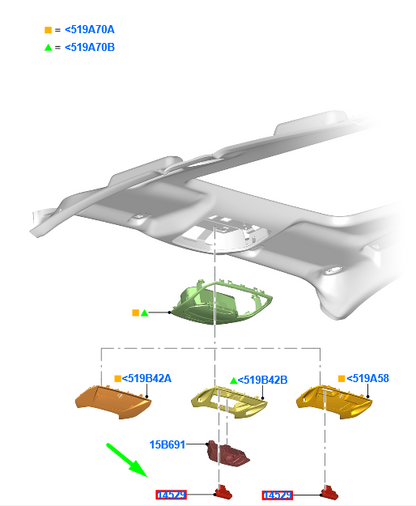 ■ = <519A70A
▲ = <519A70B

■▲

■<519B42A

▲<519B42B

■<519A58

15B691

14529

14529