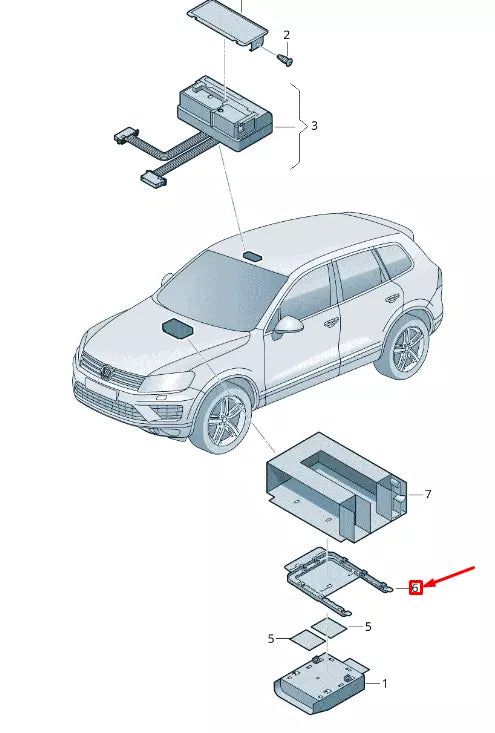 2
3
7
6
5
5
1