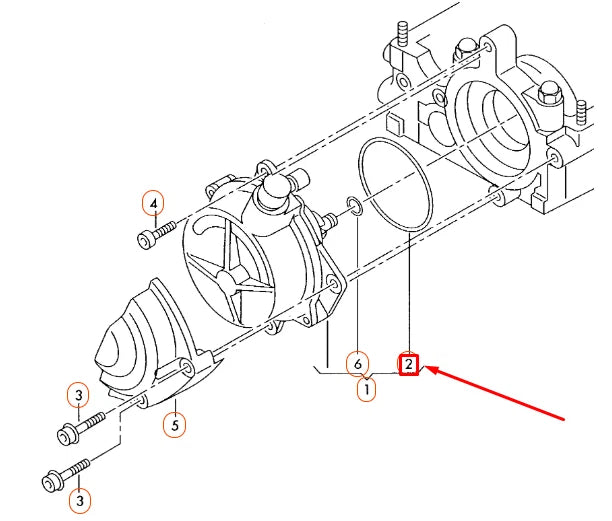 4
6
2
1
3
5
3