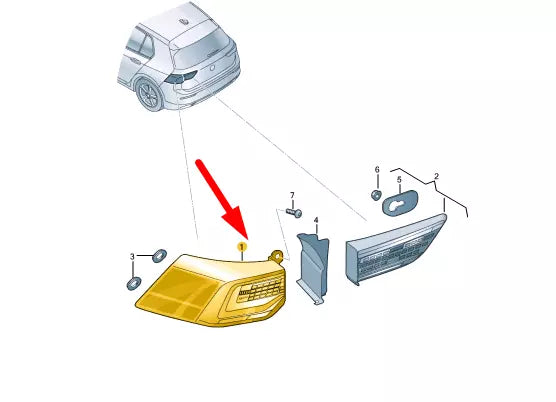 6
5
2
7
4
1
3