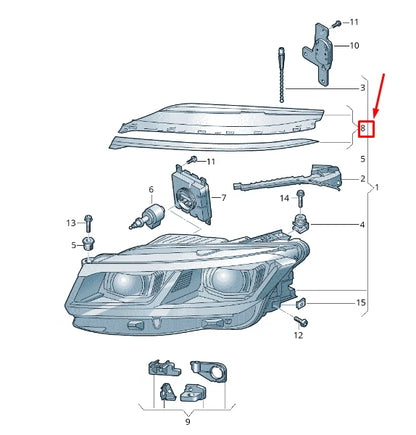 11
10
3
8
5
11
2
1
6
7
14
13
4
5
15
12
9