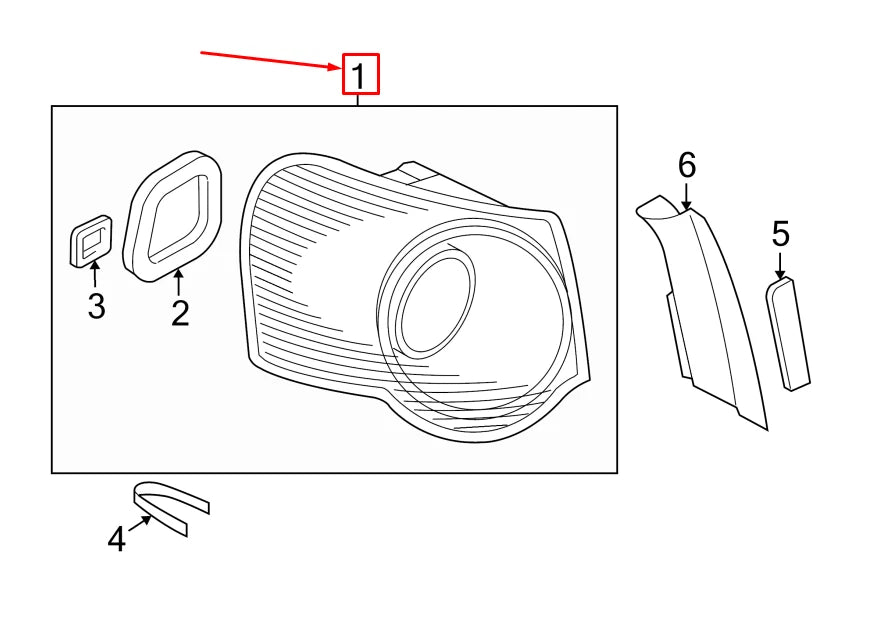 1
6
5
3
2
4