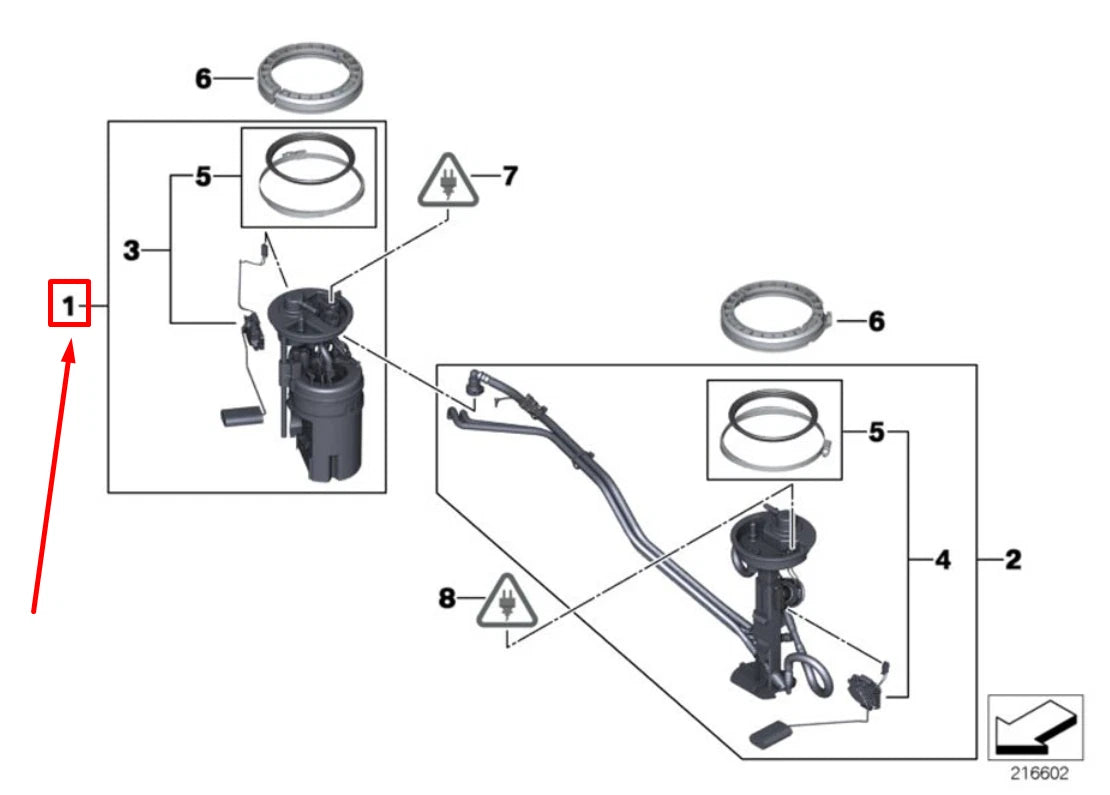 6
5
7
3
1
6
5
4
2
8
216602