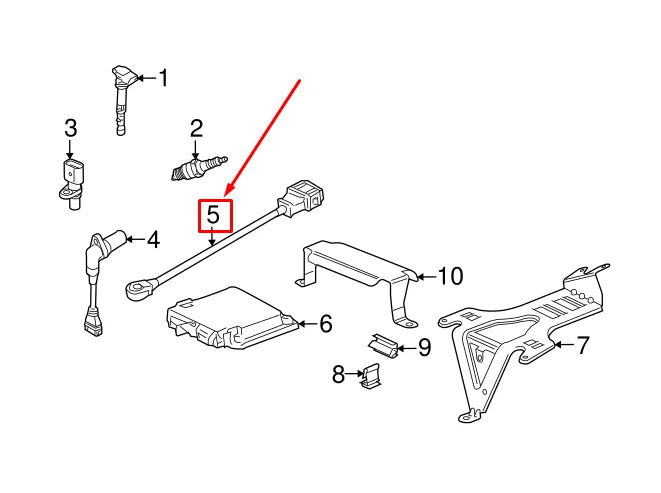 1
3
2
5
4
10
6
9
7
8