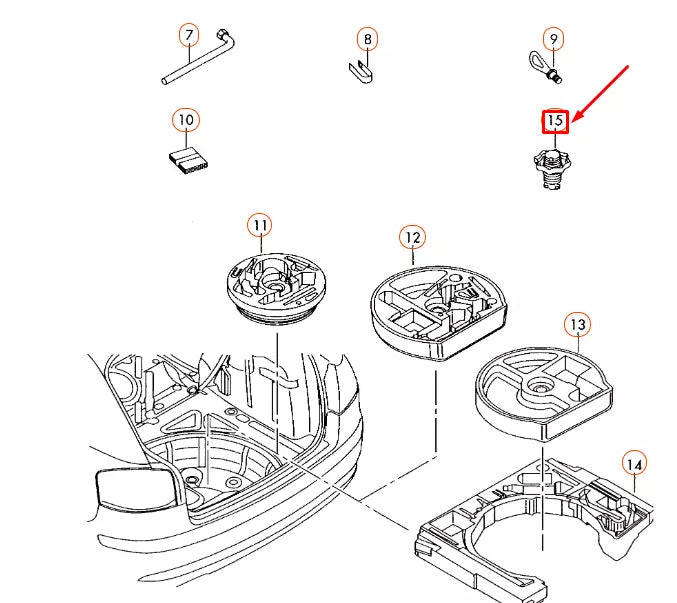 7
8
9
10
15
11
12
13
14