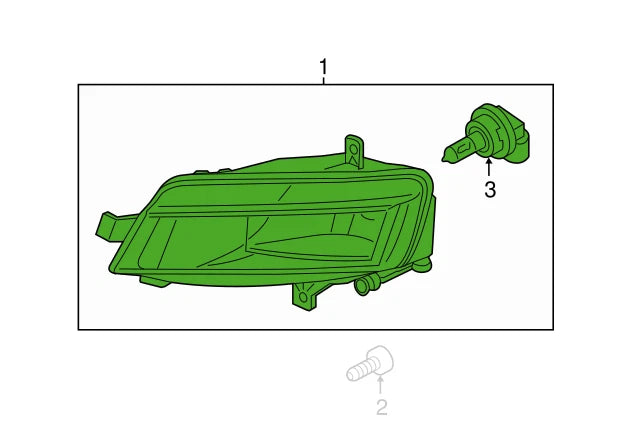 1

3

2