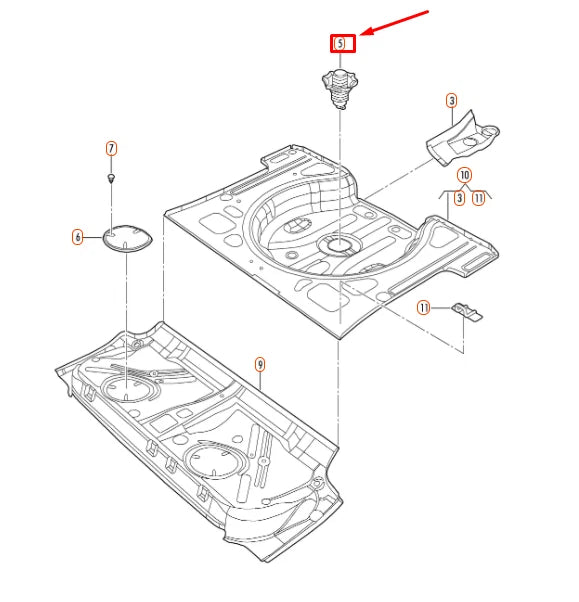 5
3
7
10
3
11
6
11
9