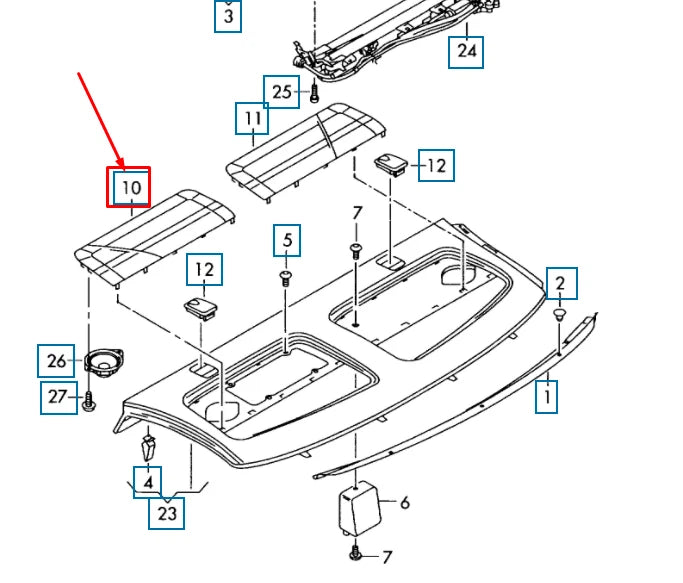 3
24
25
11
12
10
7
5
12
2
26
27
1
4
23
6
7