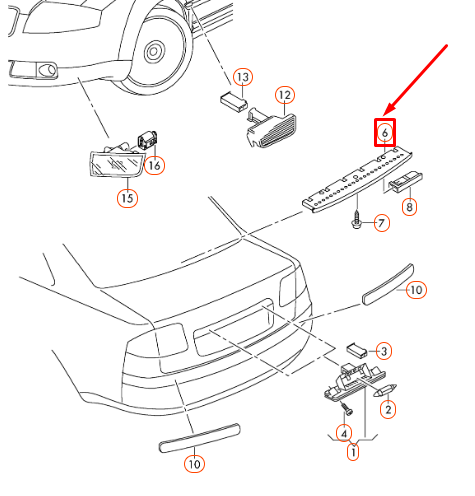 13
12
6
16
15
8
7
10
3
2
4
1
10