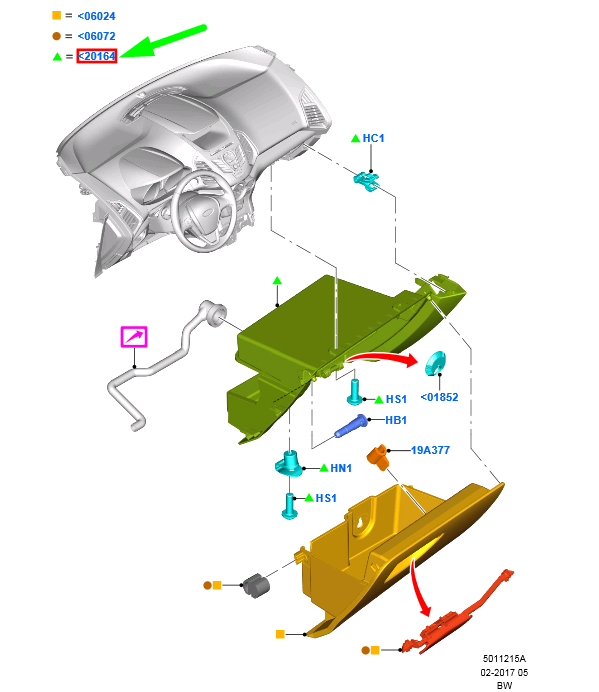 = <06024
= <06072
= <20164

HC1

HS1
<01852
HB1
19A377
HN1
HS1

5011215A
02-2017 05
BW