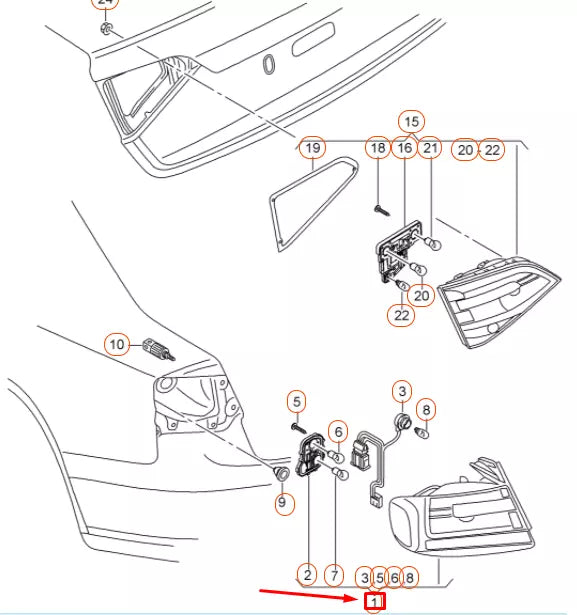 24
15
19
18
16
21
20
22
20
22
10
5
6
3
8
9
2
7
3
5
6
8
1