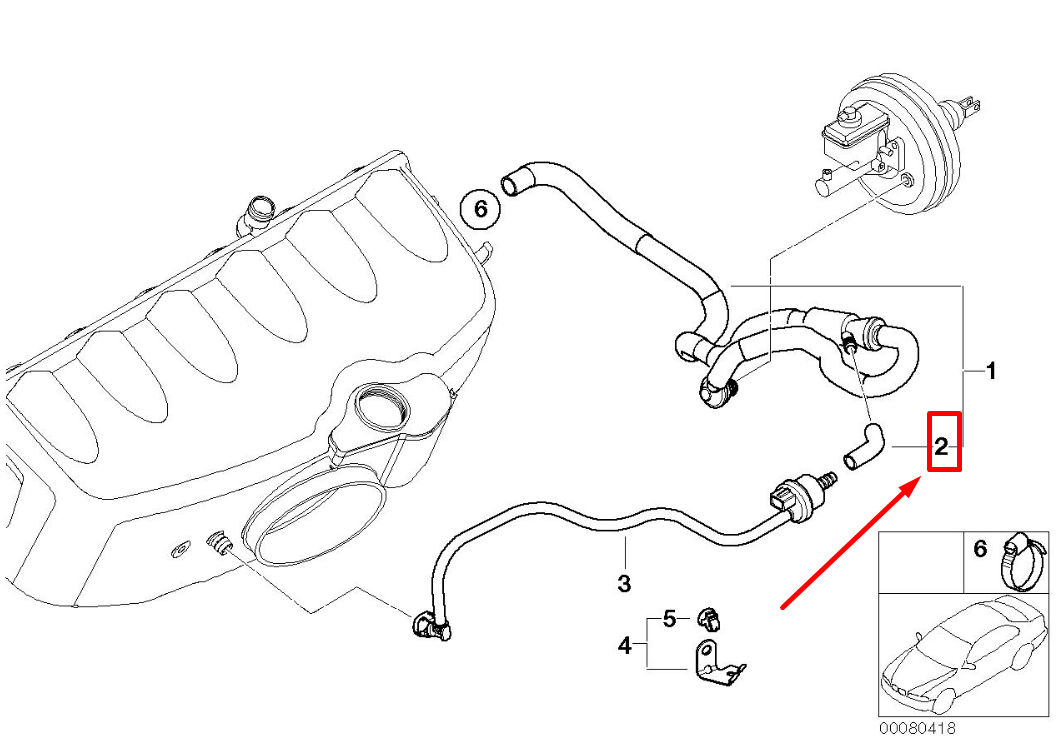 6
1
2
3
5
4
6
00080418