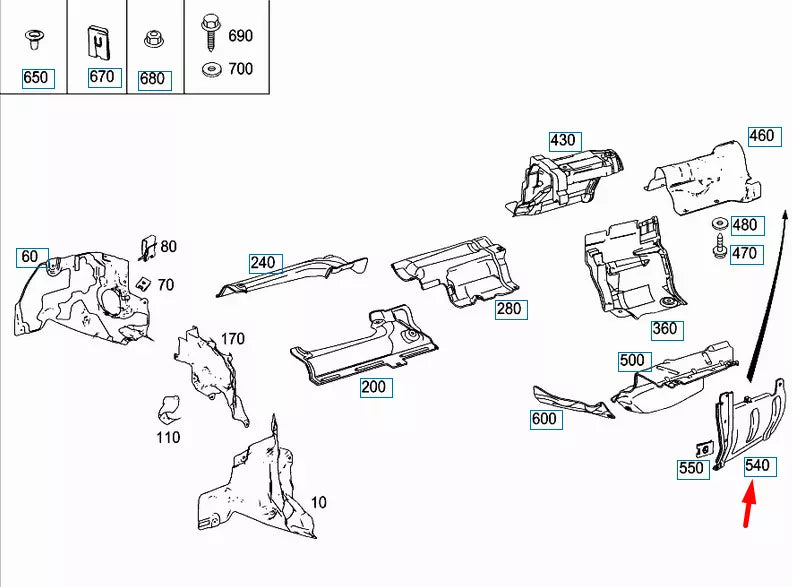 650
670
680
690
700
430
460
480
470
60
80
70
240
280
360
170
200
500
110
600
550
540
10