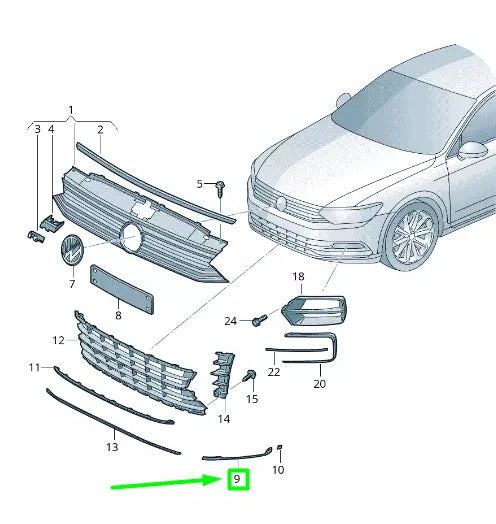 1
3
4
2
5
7
8
18
24
12
22
20
11
15
14
13
10
9