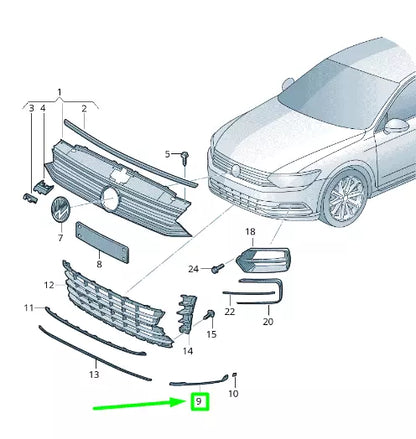 1
3
4
2
5
7
8
18
24
12
22
20
11
15
14
13
10
9