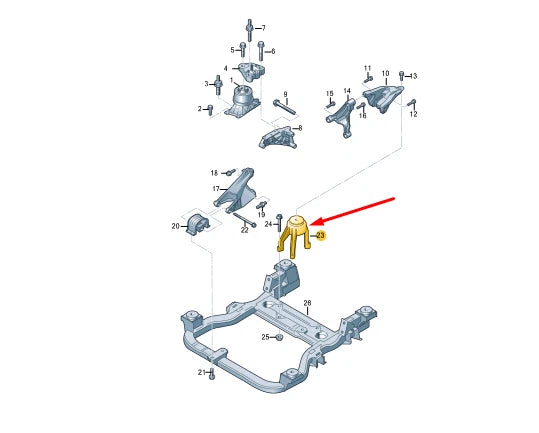 7
5
6
4
3
1
2
9
8
11
10
13
15
14
16
12
18
17
19
20
22
24
23
28
25
21