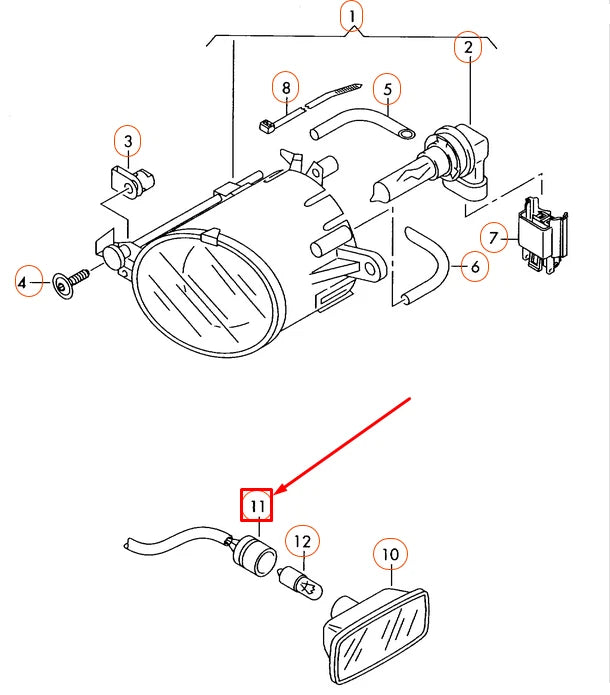 1
2
8
5
3
7
6
4
11
12
10