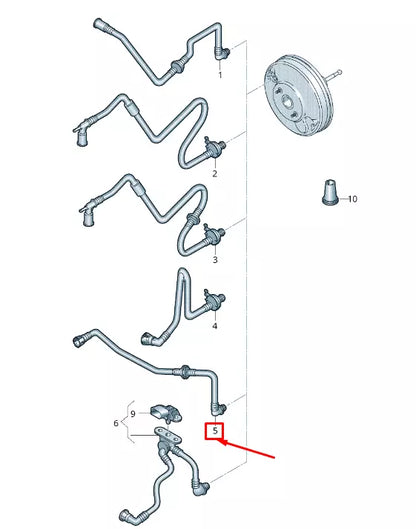 1
2
10
3
4
9
6
5