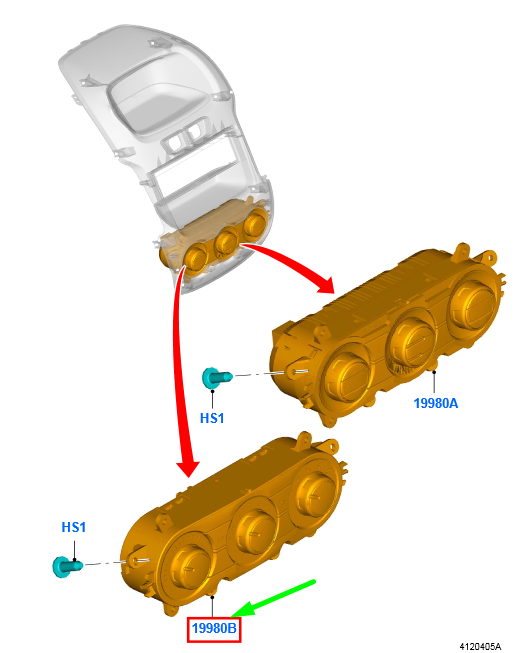 HS1
19980A
HS1
19980B
4120405A