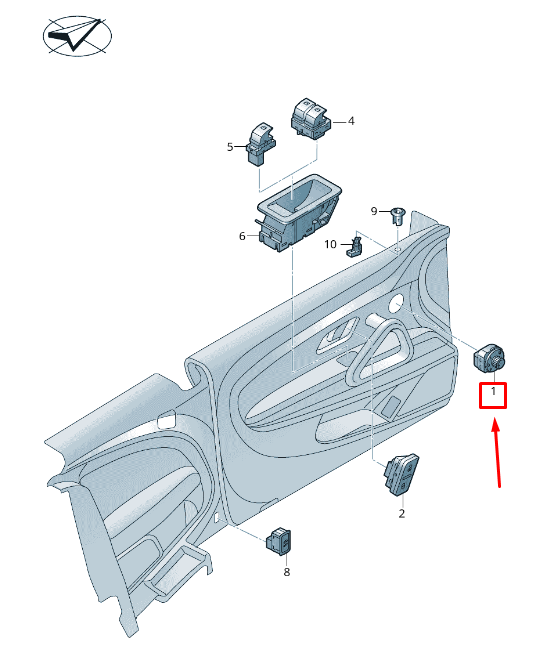 4
5
9
6
10
1
2
8