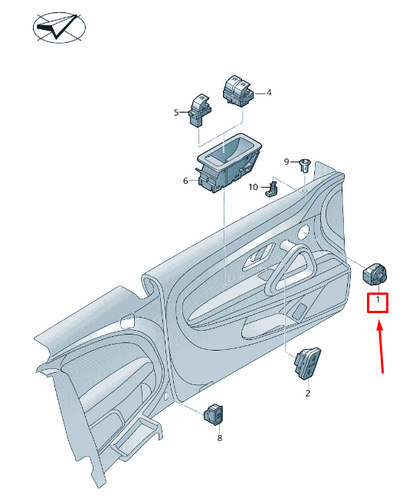 4
5
6
9
10
1
2
8