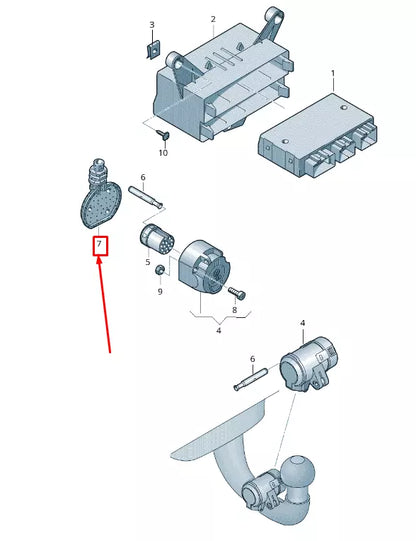 3
2
1
10
6
7
5
9
8
4
4
6