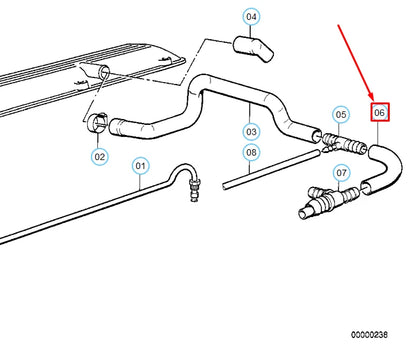 04
06
05
03
02
08
01
07
00000238