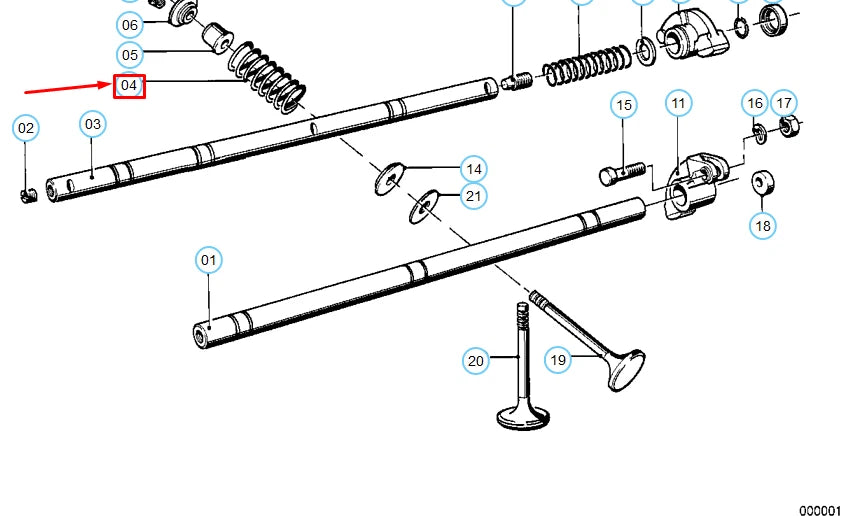 06
05
04
02
03
15
11
16
17
14
21
18
01
20
19
000001