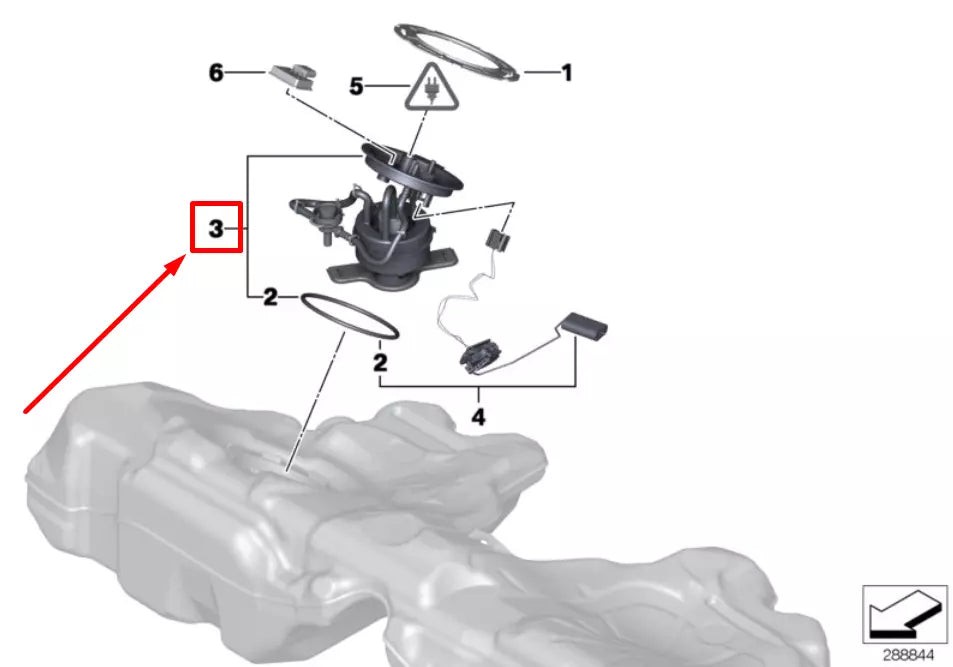 6
5
1
3
2
2
4
288844